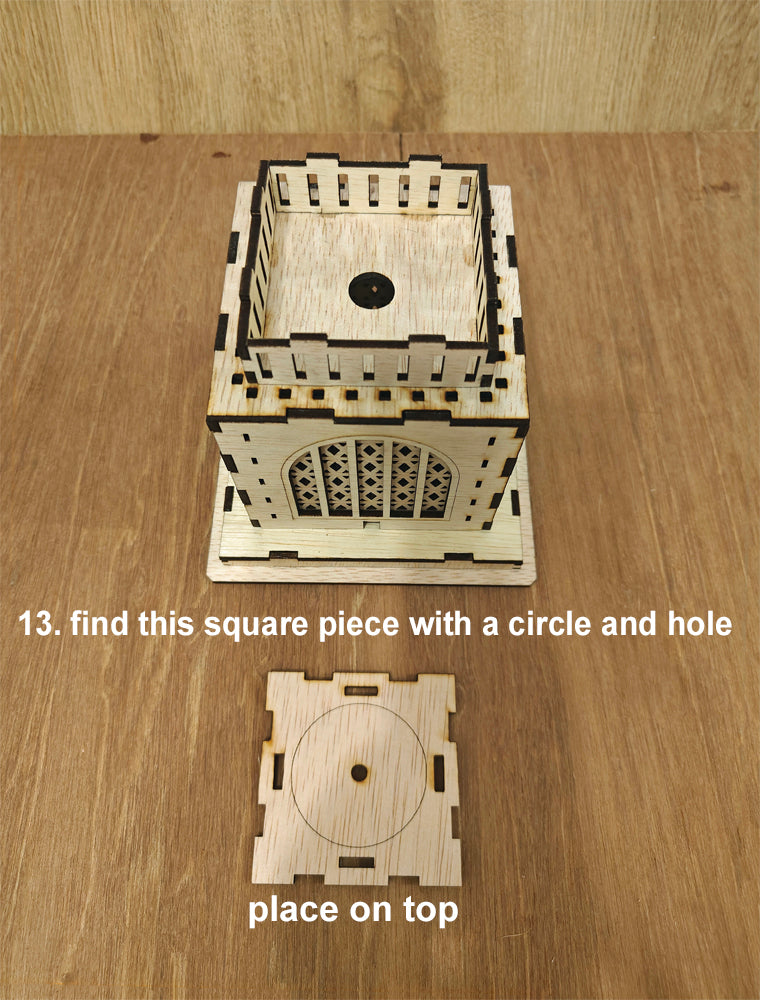 13. find this square piece with a circle and hole

place on top